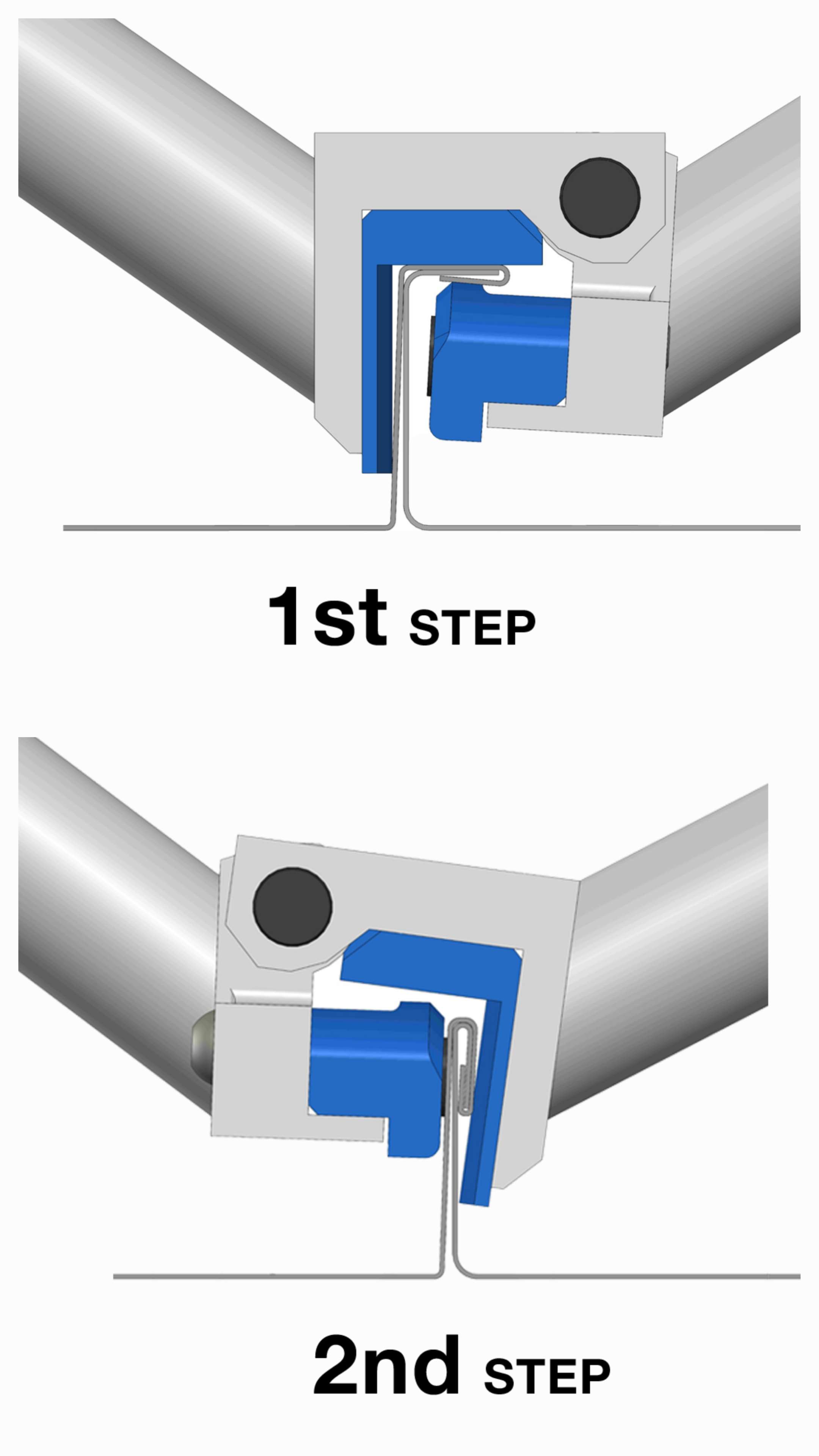 1st STEP

2nd STEP