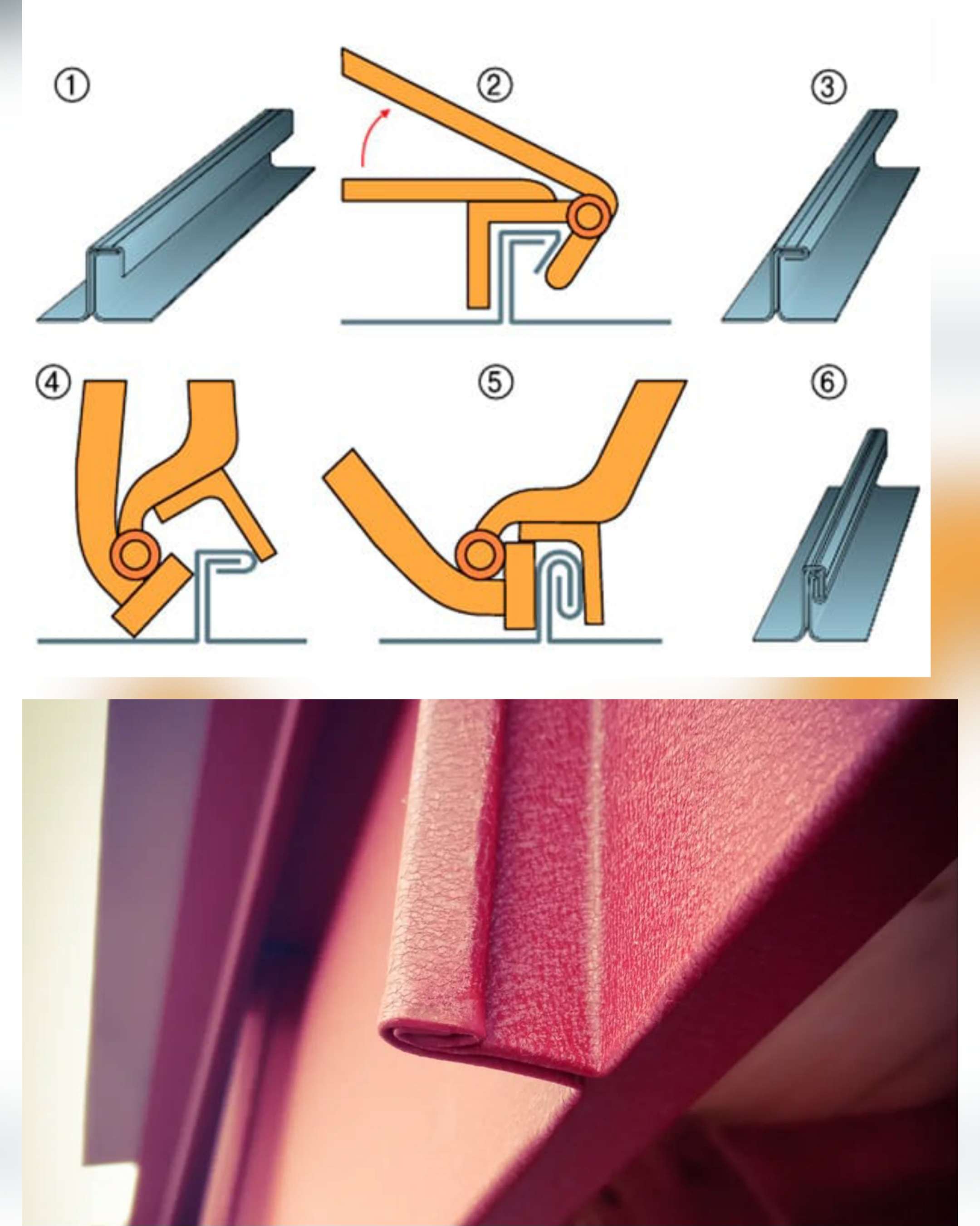 ①
②
③
④
⑤
⑥